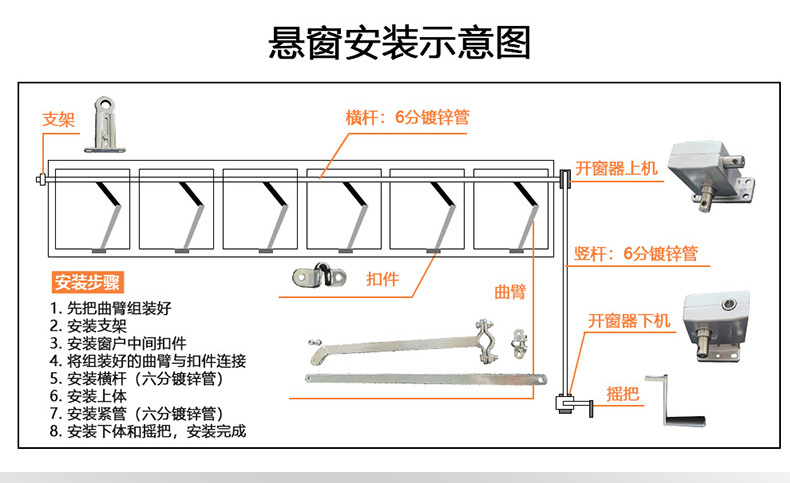 悬窗安装示意图

支架

横杆：6分镀锌管

开窗器上机

竖杆：6分镀锌管

扣件

曲臂

开窗器下机

摇把

安装步骤

1. 先把曲臂组装好
2. 安装支架
3. 安装窗户中间扣件
4. 将组装好的曲臂与扣件连接
5. 安装横杆（六分镀锌管）
6. 安装上体
7. 安装紧管（六分镀锌管）
8. 安装下体和摇把，安装完成